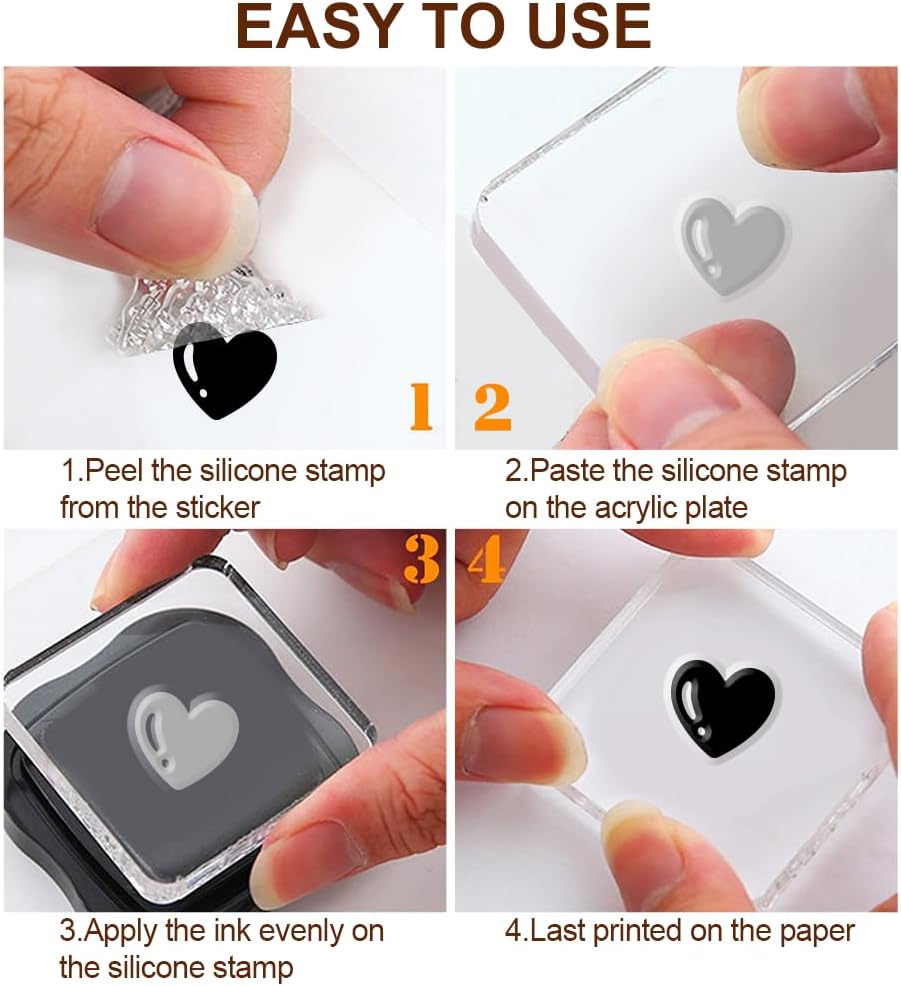 EASY TO USE

1

2

1.Peel the silicone stamp from the sticker

2.Paste the silicone stamp on the acrylic plate

3

4

3.Apply the ink evenly on the silicone stamp

4.Last printed on the paper